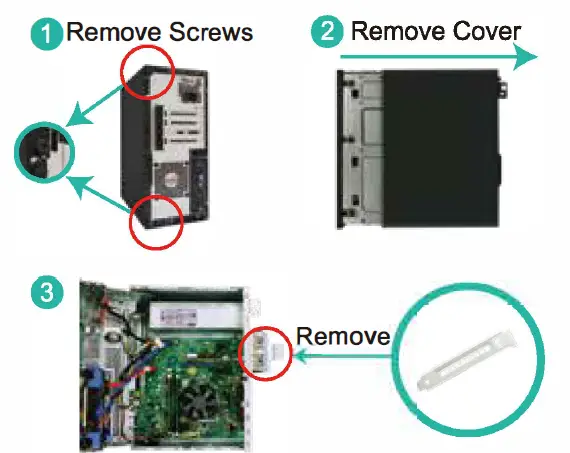 1 Remove Screws

2 Remove Cover

3

Remove