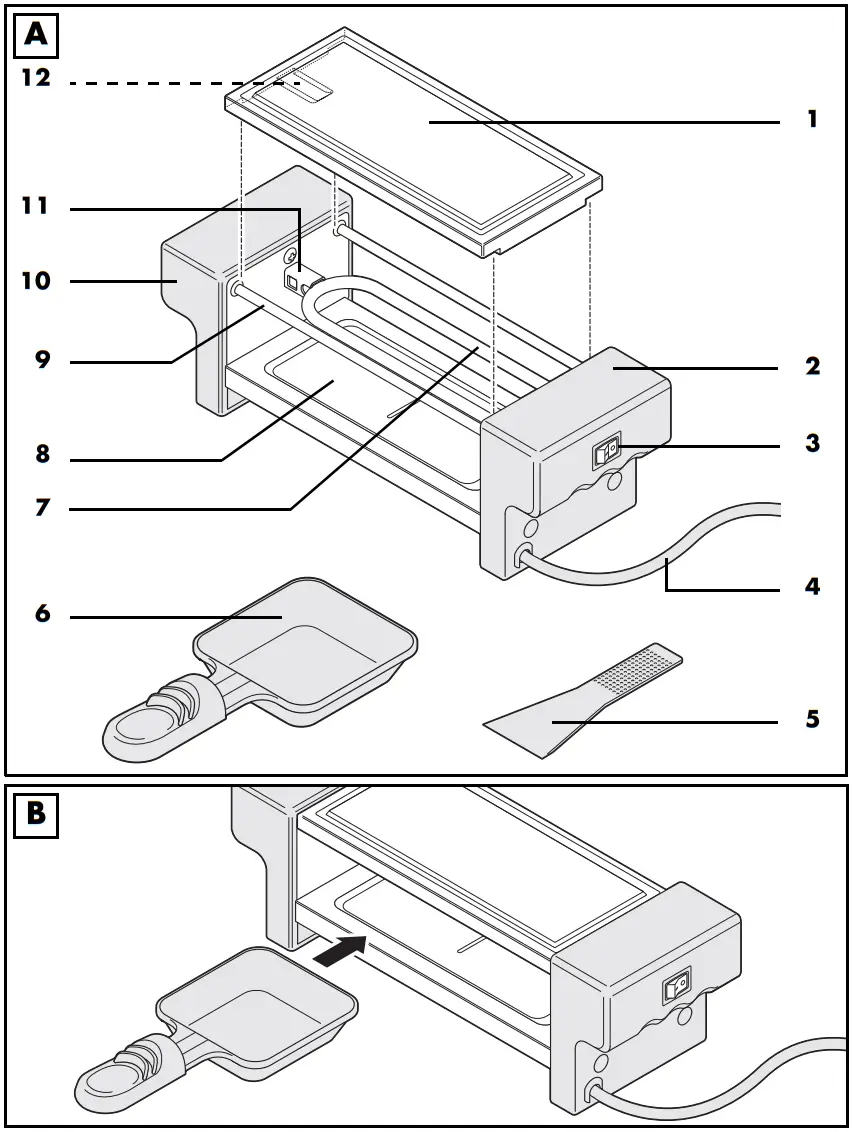 A

12
1
11
10
9
2
8
3
7
4
6
5

B