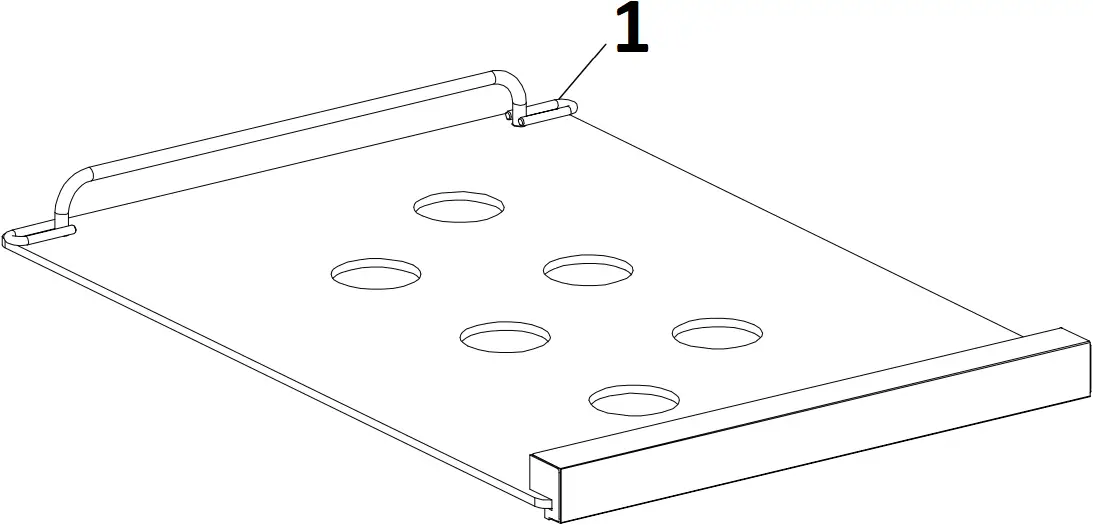 1