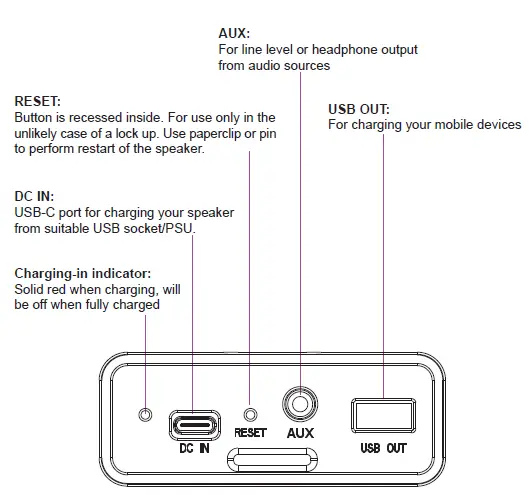 AUX:
For line level or headphone output from audio sources

RESET:
Button is recessed inside. For use only in the unlikely case of a lock up. Use paperclip or pin to perform restart of the speaker.

USB OUT:
For charging your mobile devices

DC IN:
USB-C port for charging your speaker from suitable USB socket/PSU.

Charging-in indicator:
Solid red when charging, will be off when fully charged

DC IN

RESET

AUX

USB OUT