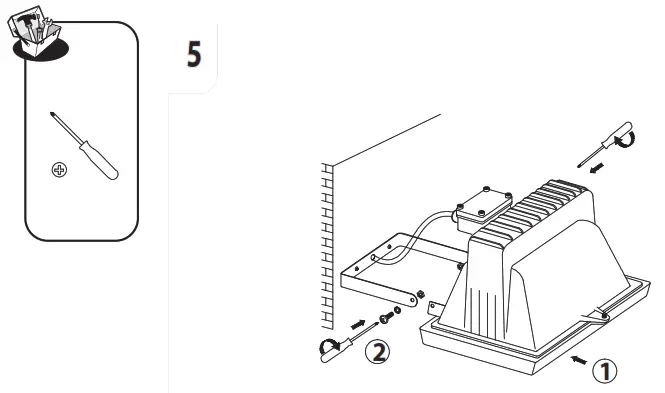 5

2

1