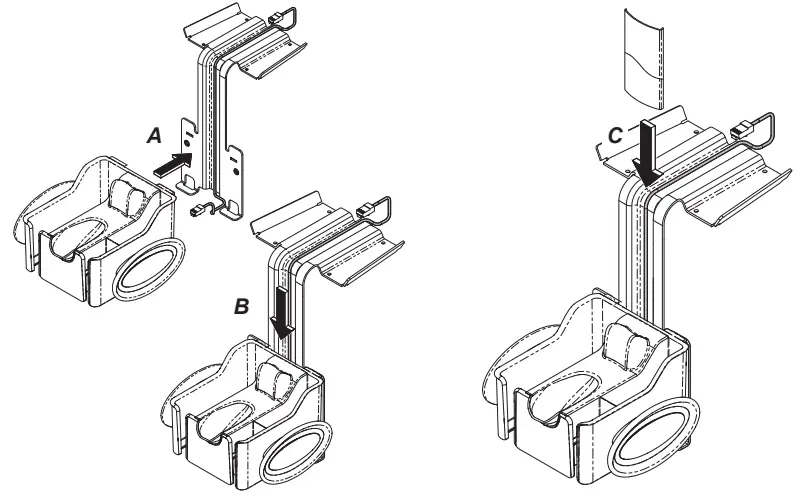 A

B

C