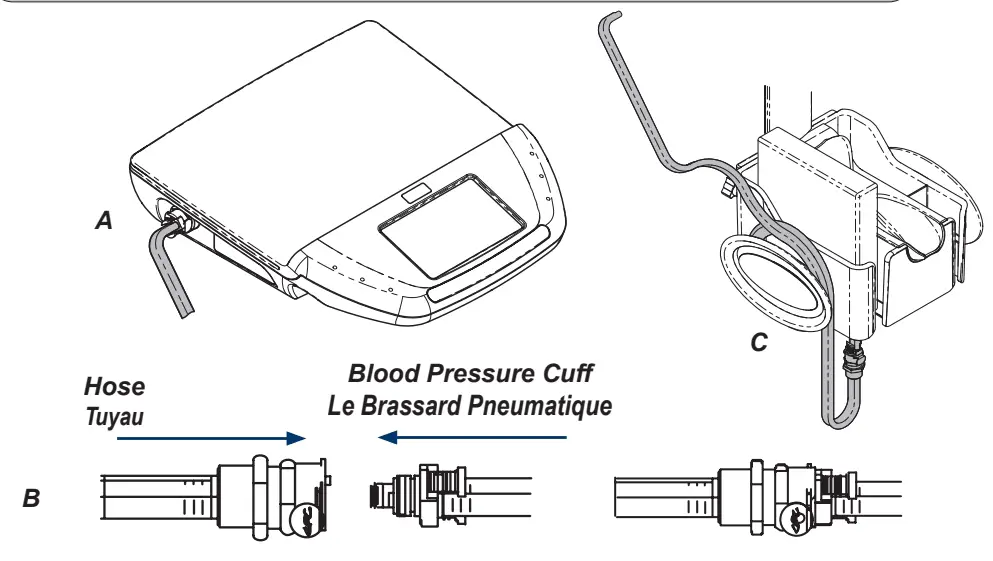 A

C

Hose
Tuyau

Blood Pressure Cuff
Le Brassard Pneumatique

B