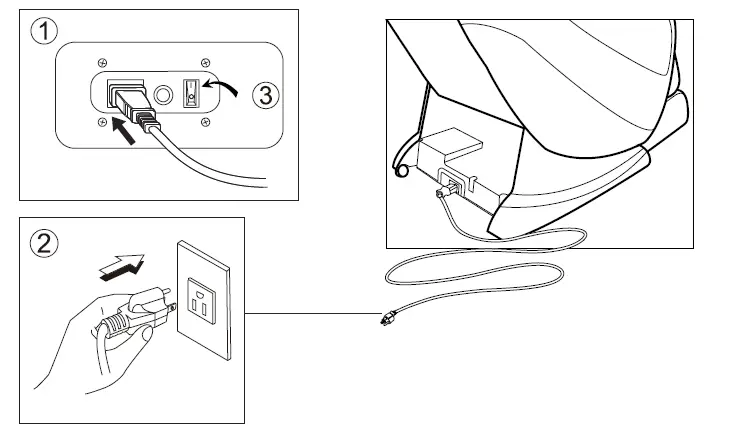 1

3

2