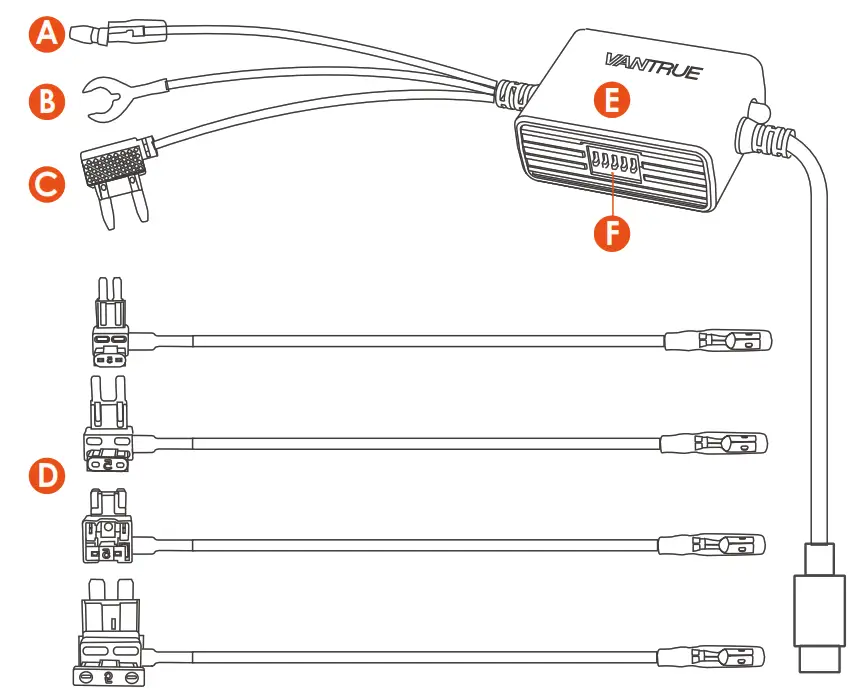 A
B
C
VANTRUE
E
F
D