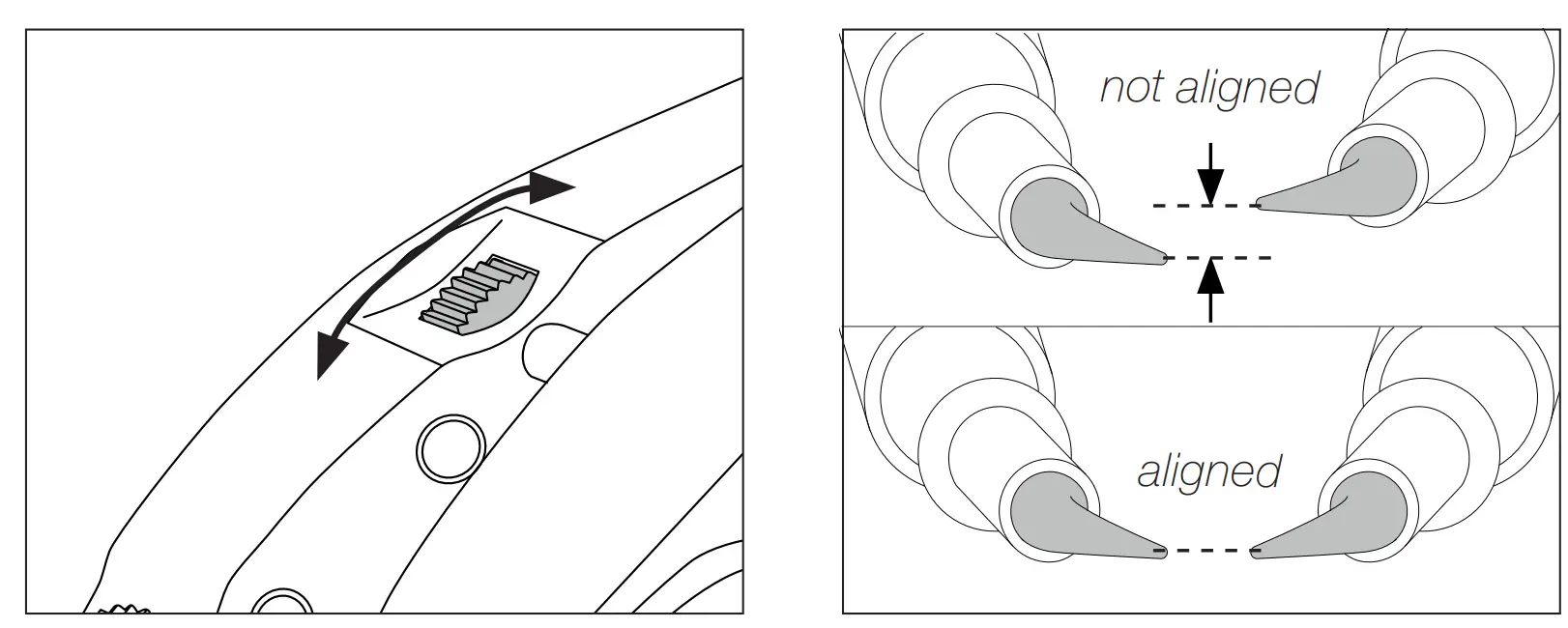 not aligned

aligned