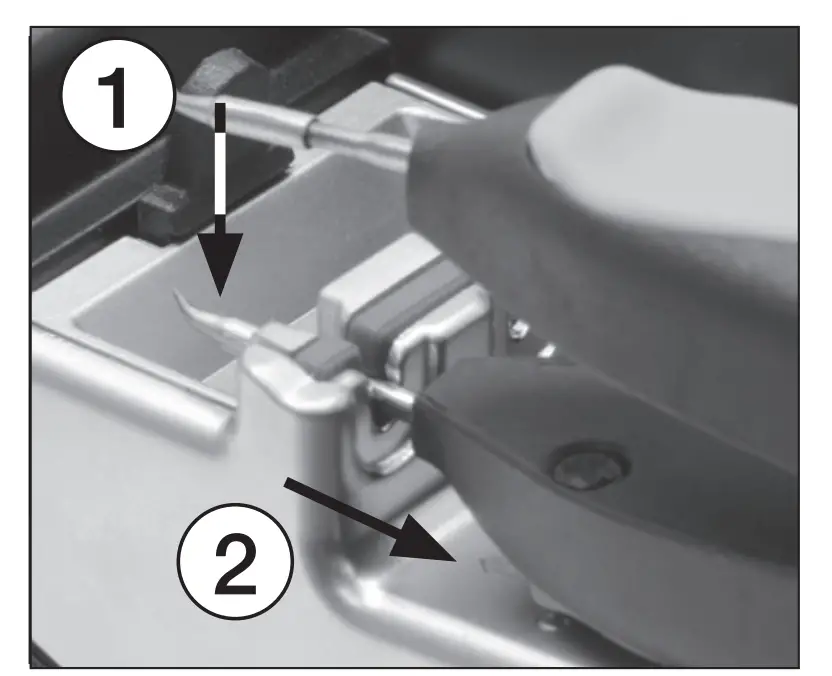 1

2