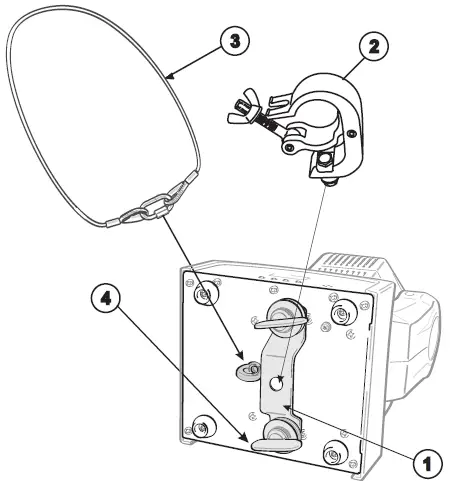 3
2
4
1