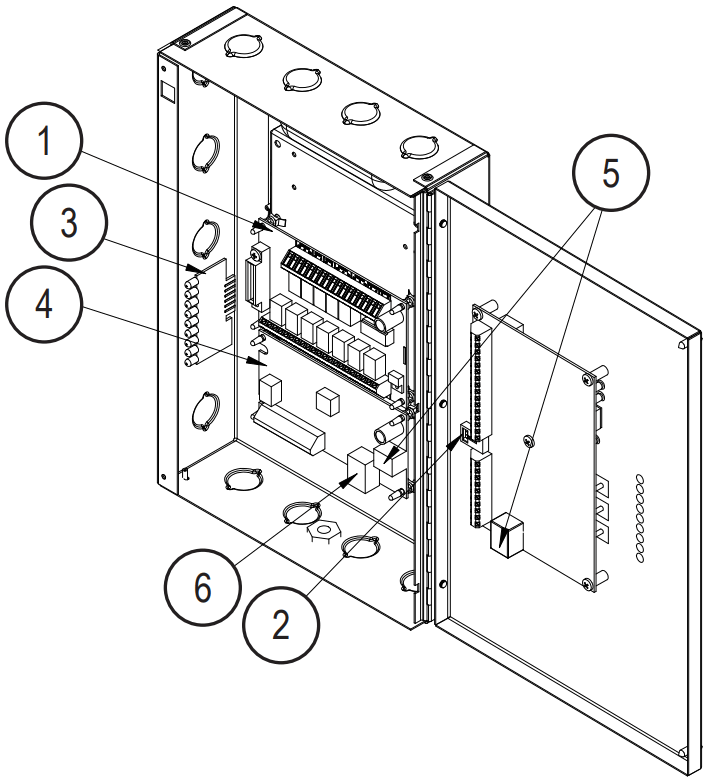 1
3
4
5
6
2