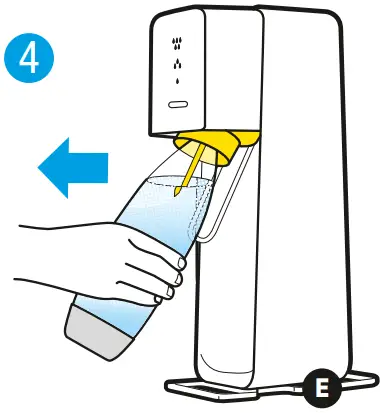 4

E