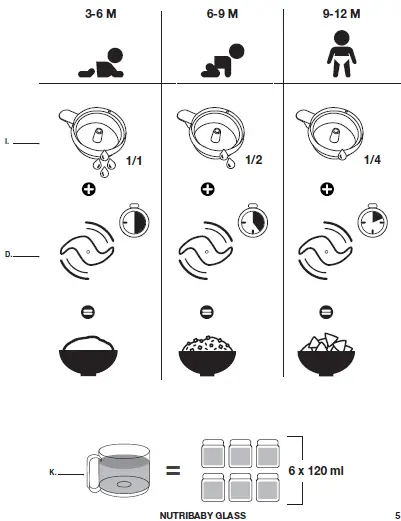 3-6 M

6-9 M

9-12 M

I.

1/1

1/2

1/4

D.

K.

6 x 120 ml

NUTRIBABY GLASS

5