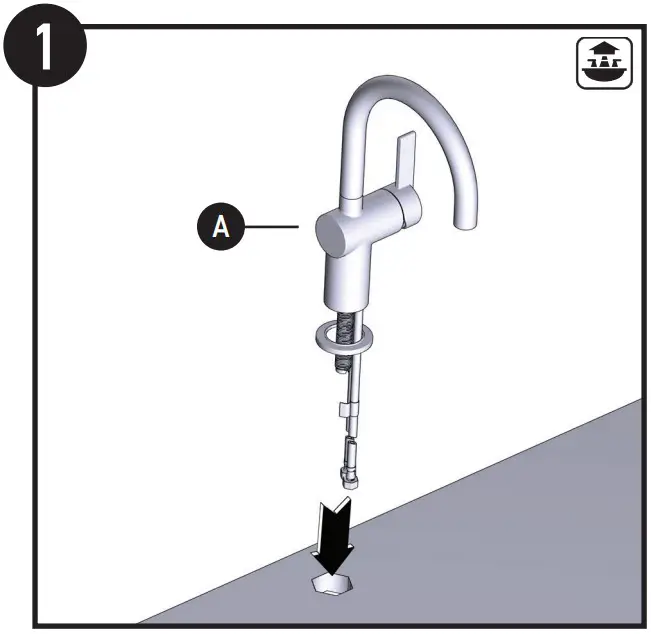 1

A