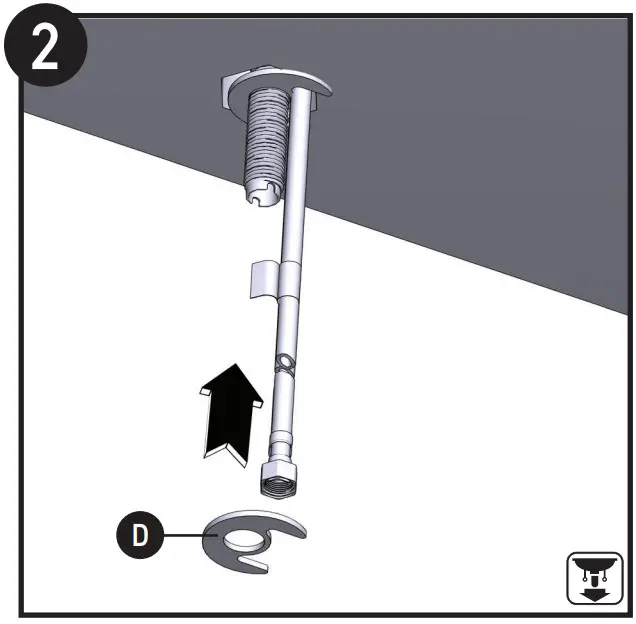 2

D