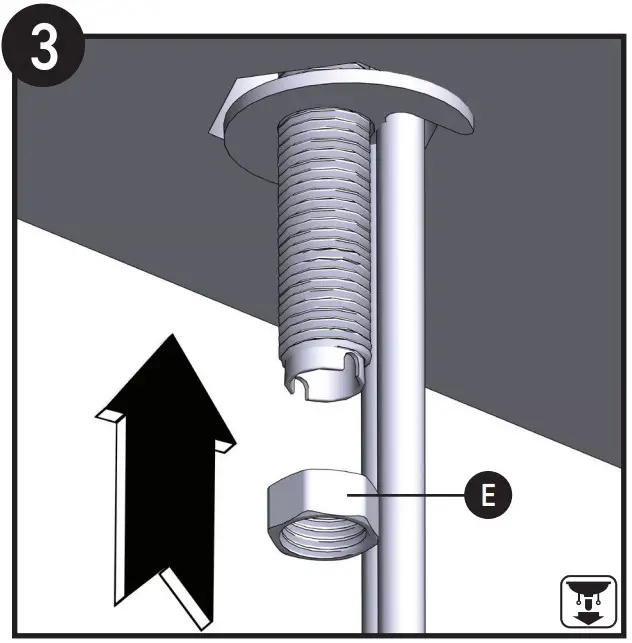 3

E