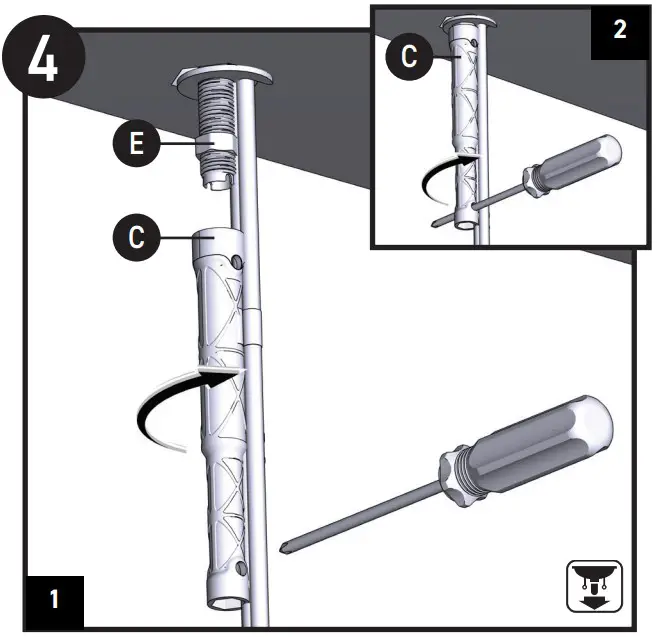 4
2
C
E
C
1