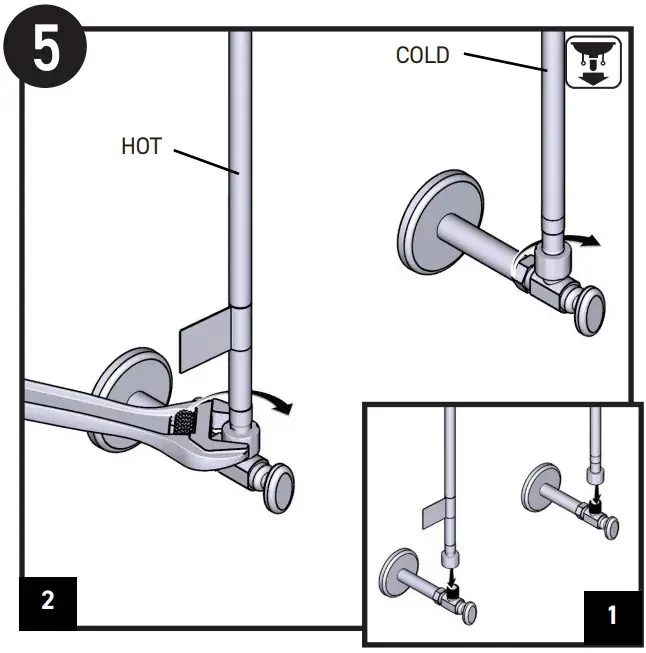 5

COLD

HOT

2

1