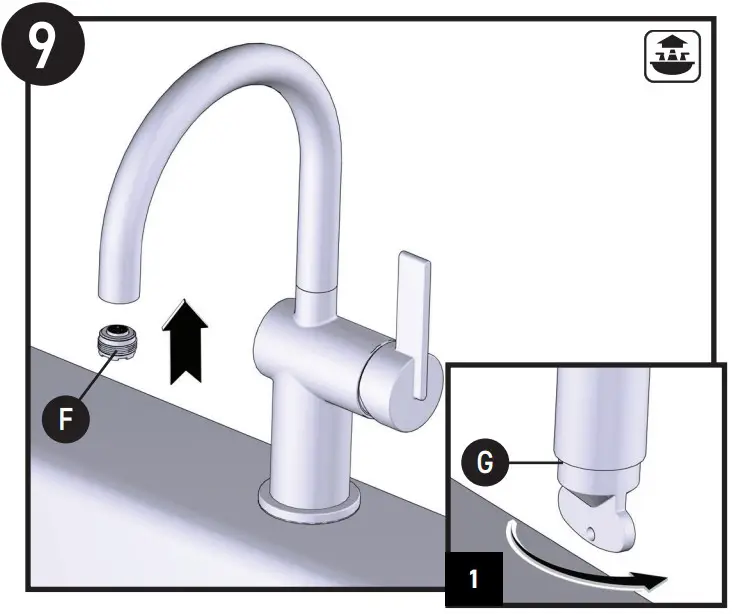 9

F

G

1