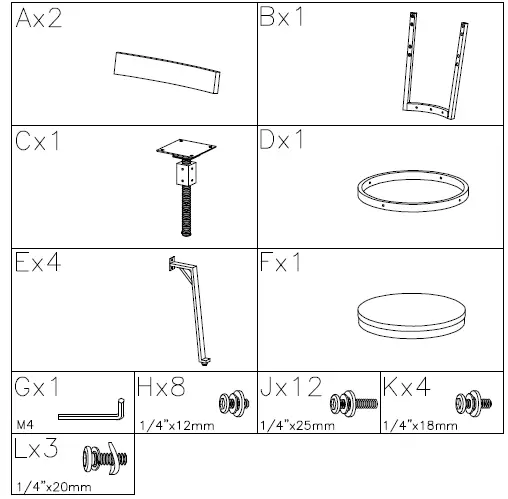 Ax2

Bx1

Cx1

Dx1

Ex4

Fx1

Gx1
M4

Hx8
1/4"x12mm

Jx12
1/4"x25mm

Kx4
1/4"x18mm

Lx3
1/4"x20mm