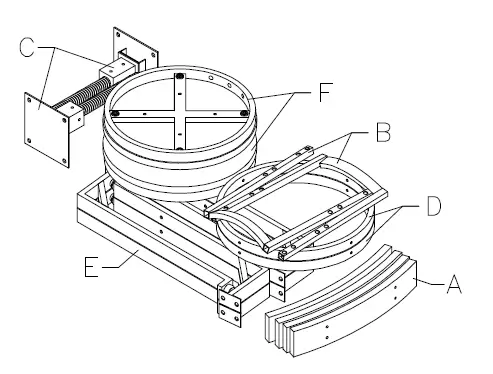 C
F
B
D
E
A