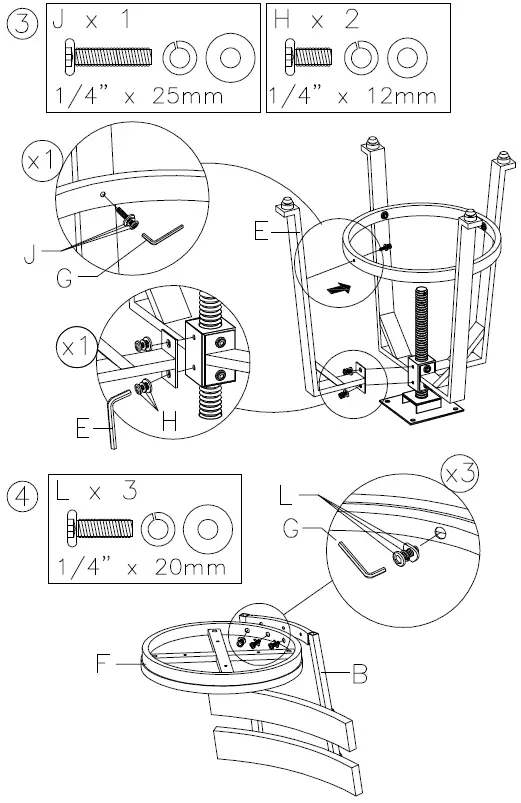 3
J x 1
1/4" x 25mm

H x 2
1/4" x 12mm

x1
J
G
E
x1
E
H

4
L x 3
1/4" x 20mm

x3
L
G
F
B