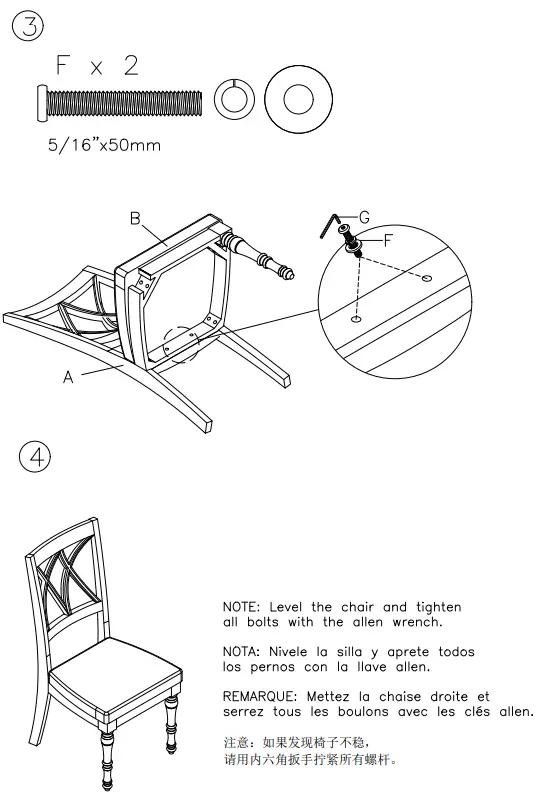 ③

F x 2

5/16"x50mm

B

G

F

A

④

NOTE: Level the chair and tighten all bolts with the allen wrench.

NOTA: Nivele la silla y aprete todos los pernos con la llave allen.

REMARQUE: Mettez la chaise droite et serrez tous les boulons avec les clés allen.

注意：如果发现椅子不稳，请用内六角扳手拧紧所有螺杆。