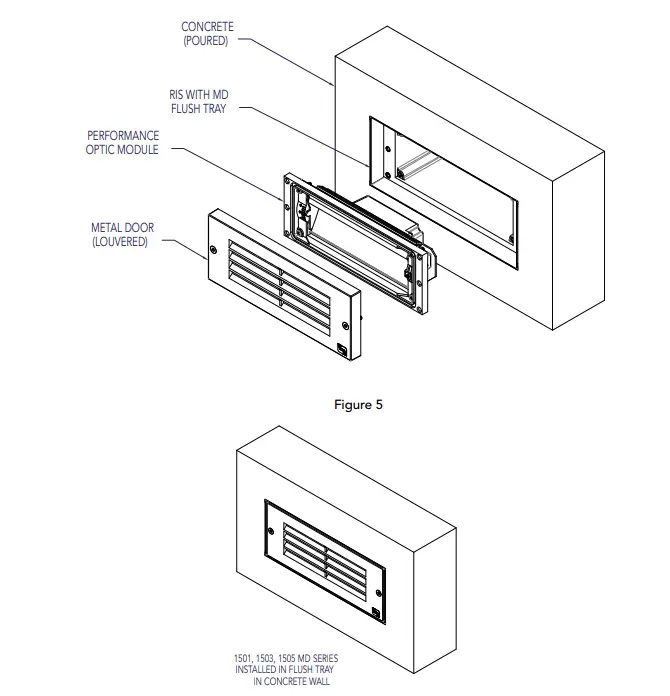 CONCRETE
(POURED)

RIS WITH MD
FLUSH TRAY

PERFORMANCE
OPTIC MODULE

METAL DOOR
(LOUVERED)

Figure 5

1501, 1503, 1505 MD SERIES
INSTALLED IN FLUSH TRAY
IN CONCRETE WALL