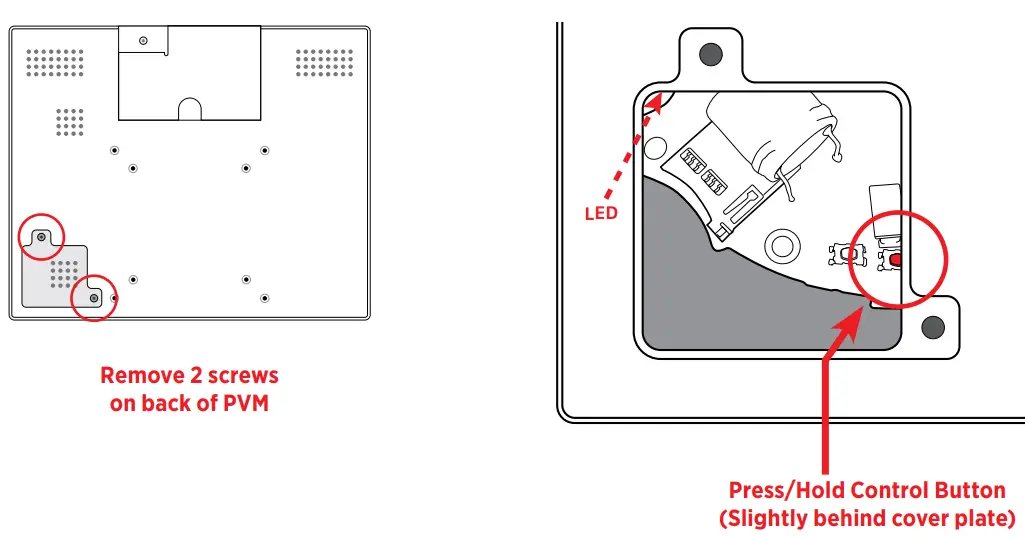 Remove 2 screws on back of PVM

LED

Press/Hold Control Button (Slightly behind cover plate)