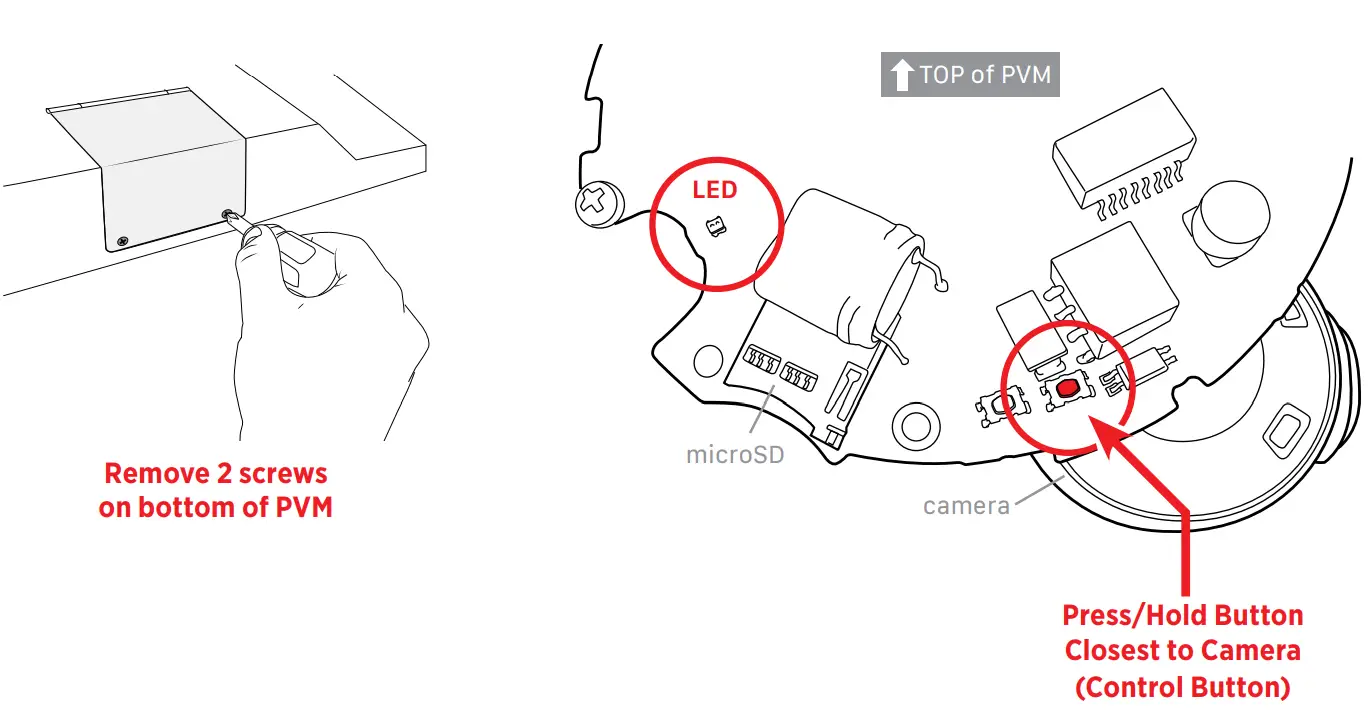 Remove 2 screws on bottom of PVM

TOP of PVM

LED

microSD

camera

Press/Hold Button Closest to Camera (Control Button)