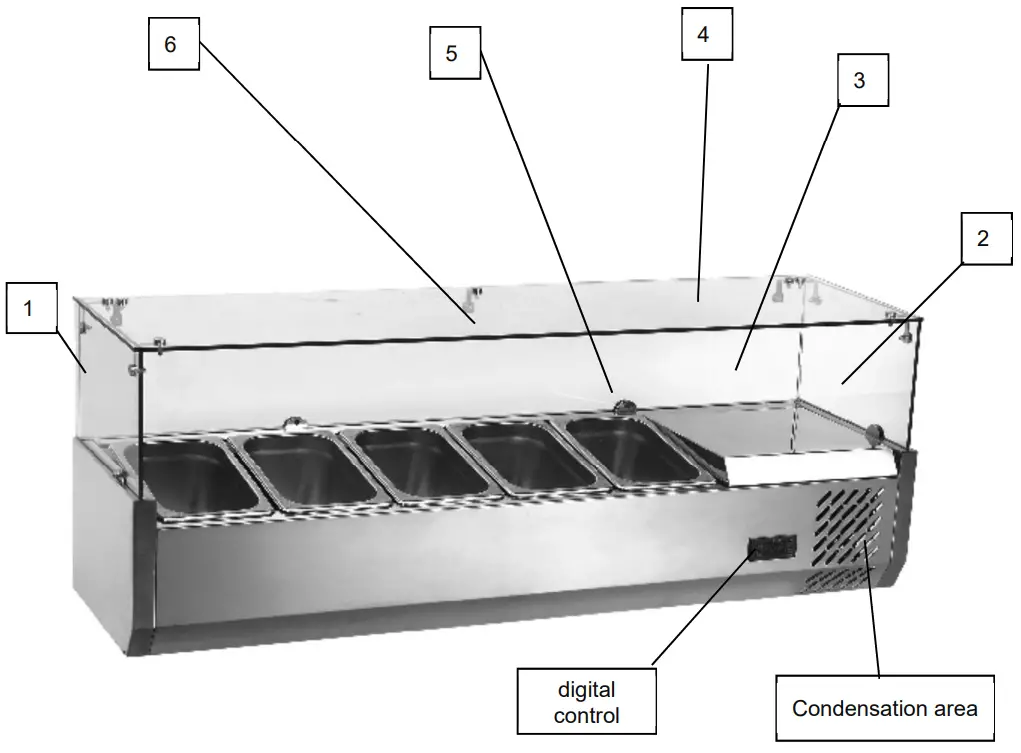 6

5

4

3

2

1

digital control

Condensation area