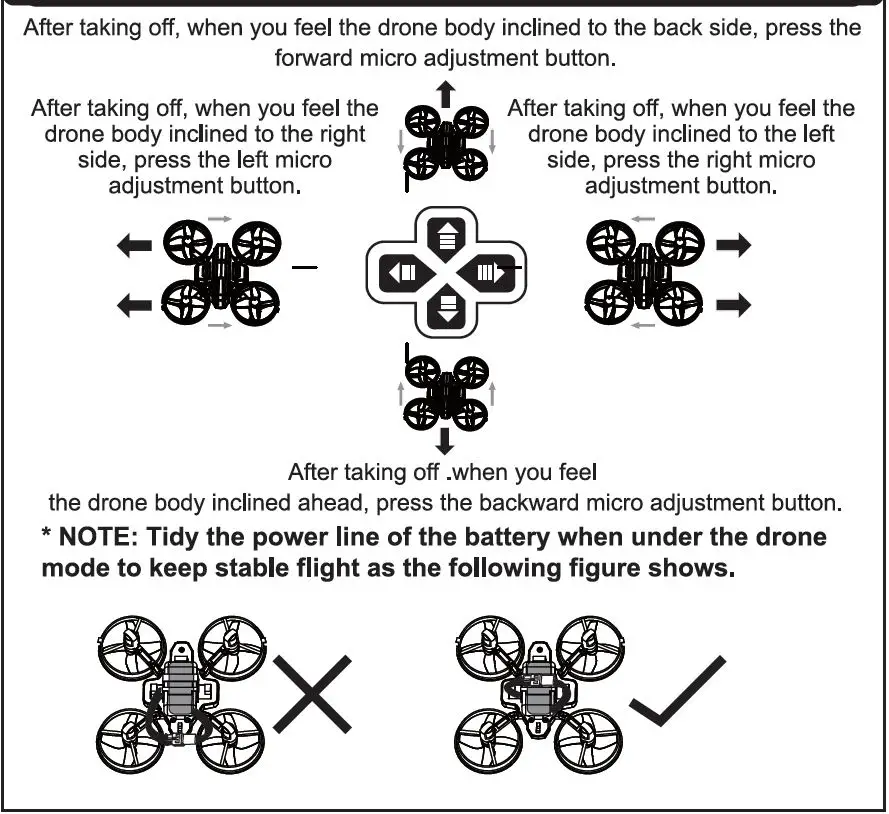 After taking off, when you feel the drone body inclined to the back side, press the forward micro adjustment button.

After taking off, when you feel the drone body inclined to the right side, press the left micro adjustment button.

After taking off, when you feel the drone body inclined to the left side, press the right micro adjustment button.

After taking off .when you feel the drone body inclined ahead, press the backward micro adjustment button.

* NOTE: Tidy the power line of the battery when under the drone mode to keep stable flight as the following figure shows.