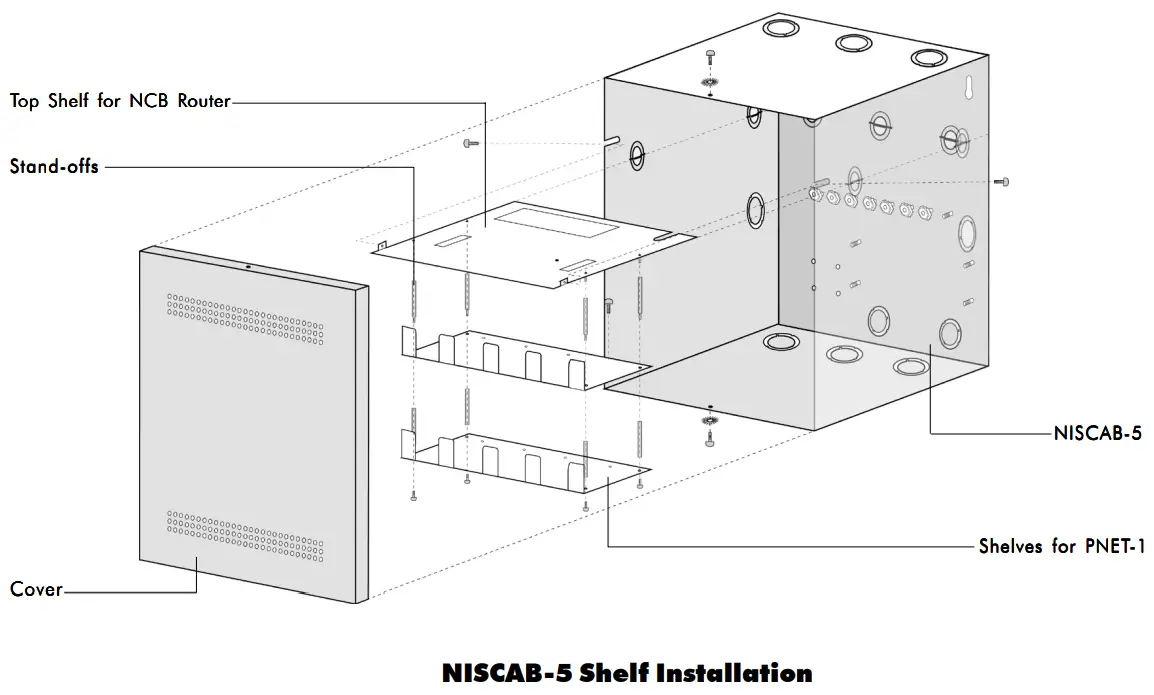 Top Shelf for NCB Router

Stand-offs

NISCAB-5

Shelves for PNET-1

Cover

NISCAB-5 Shelf Installation