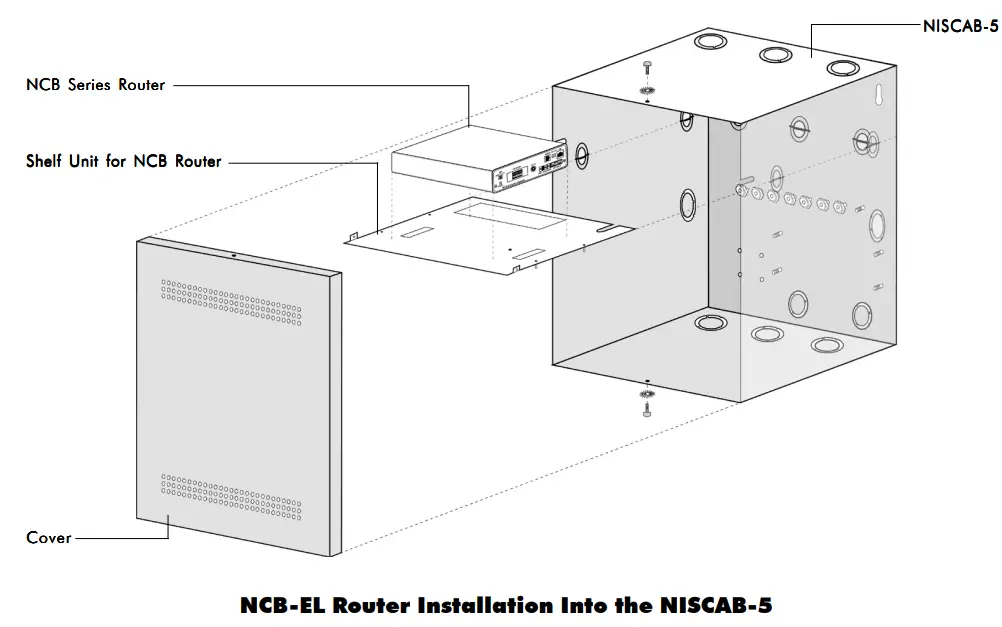 NISCAB-5

NCB Series Router

Shelf Unit for NCB Router

Cover

NCB-EL Router Installation Into the NISCAB-5