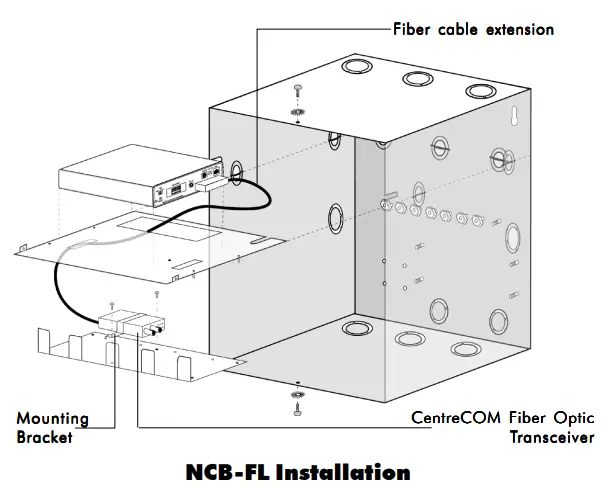 Fiber cable extension

Mounting Bracket

CentreCOM Fiber Optic Transceiver

NCB-FL Installation