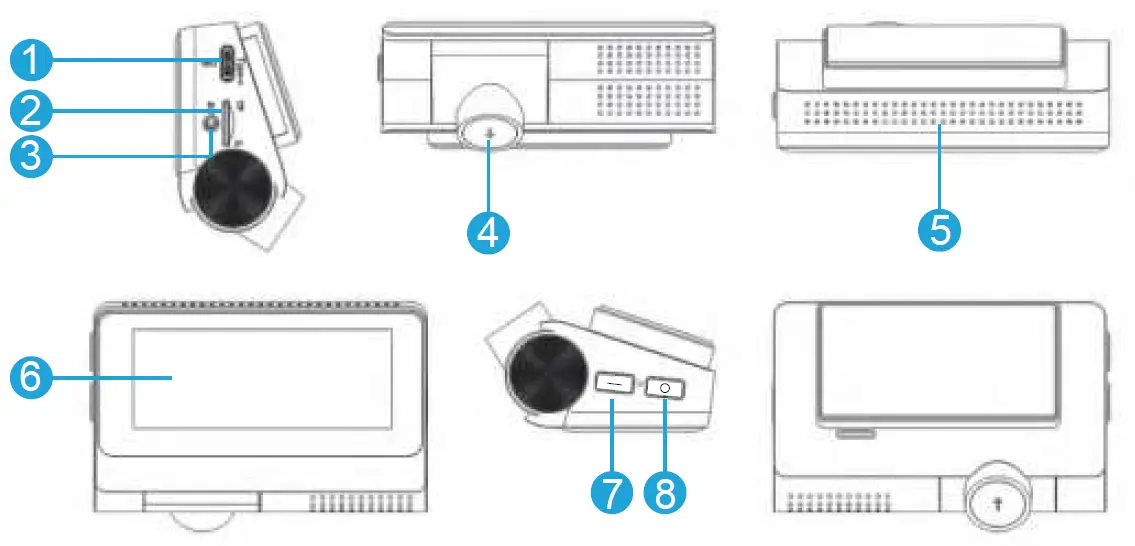 1
2
3
4
5
6
7
8