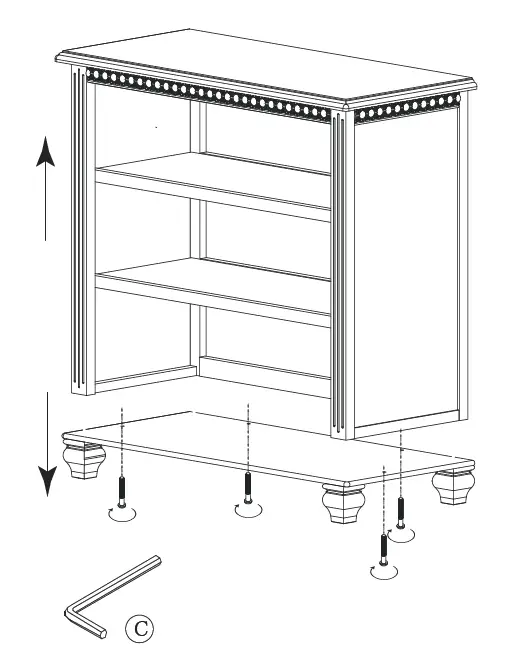 C