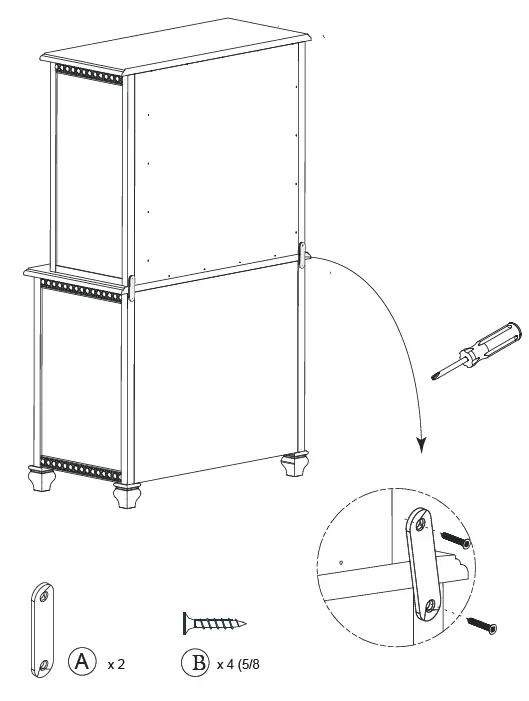 A x 2

B x 4 (5/8