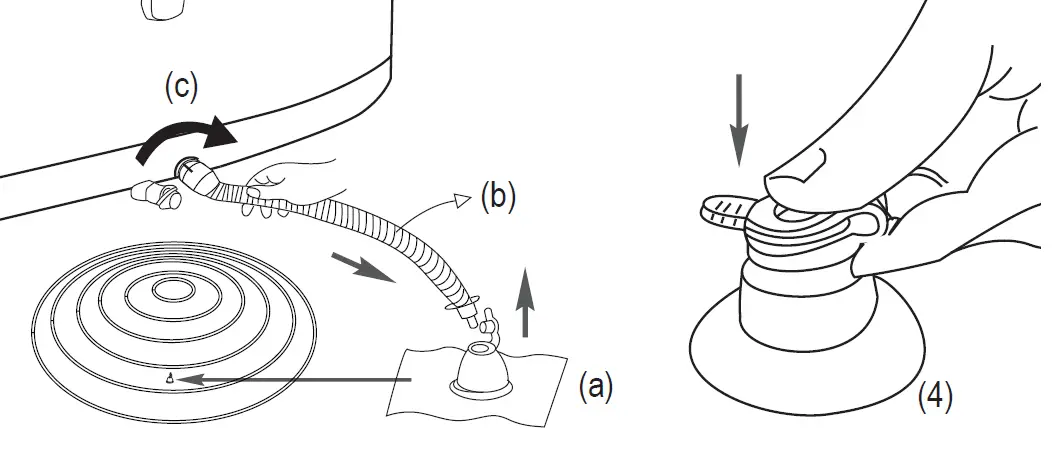 (c)
(b)
(a)
(4)