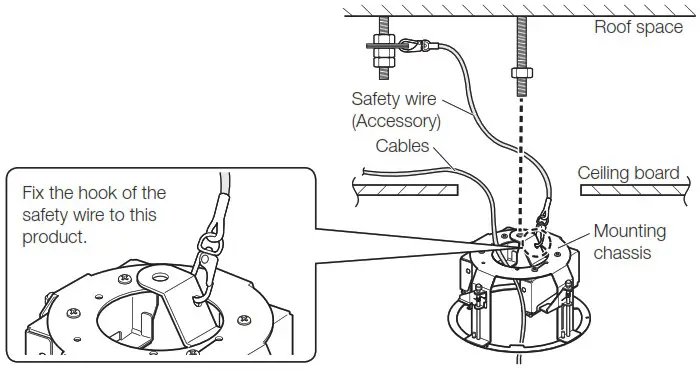 Roof space

Safety wire
(Accessory)

Cables

Ceiling board

Fix the hook of the safety wire to this product.

Mounting chassis