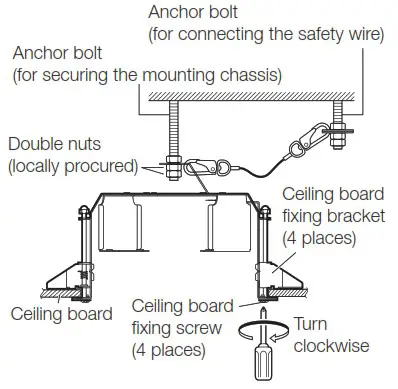 Anchor bolt
(for connecting the safety wire)

Anchor bolt
(for securing the mounting chassis)

Double nuts
(locally procured)

Ceiling board fixing bracket
(4 places)

Ceiling board

Ceiling board fixing screw
(4 places)

Turn clockwise