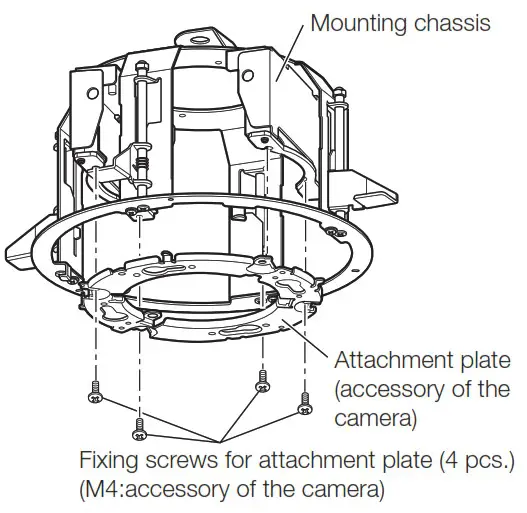 Mounting chassis

Attachment plate (accessory of the camera)

Fixing screws for attachment plate (4 pcs.) (M4:accessory of the camera)