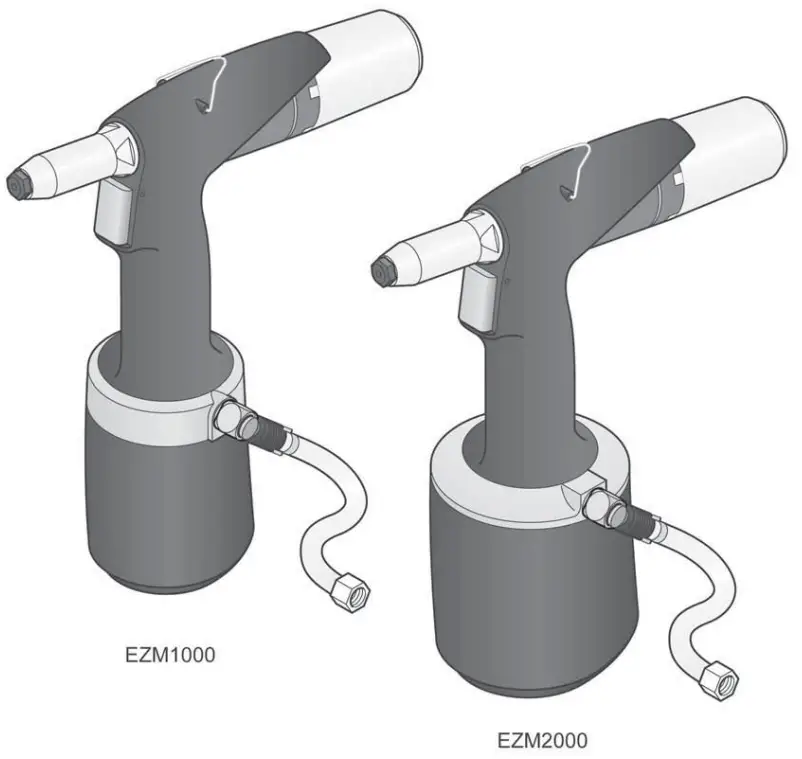 EZM1000

EZM2000