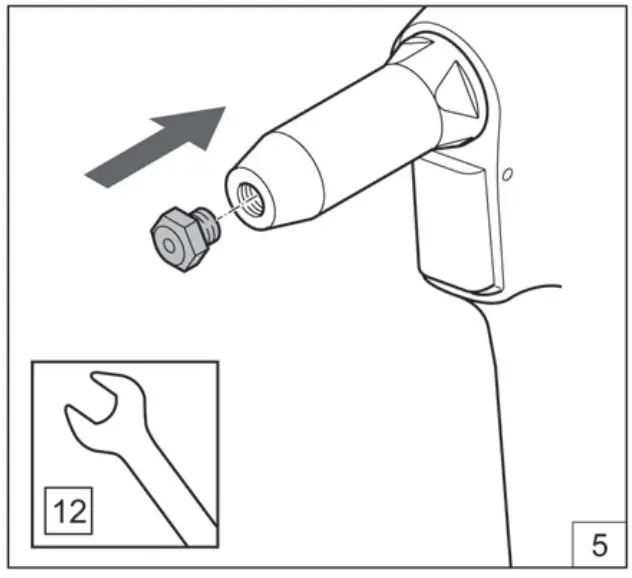 12

5