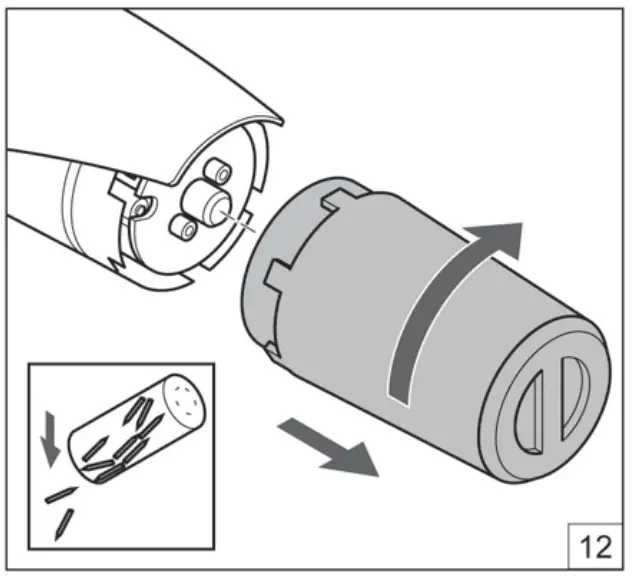 12