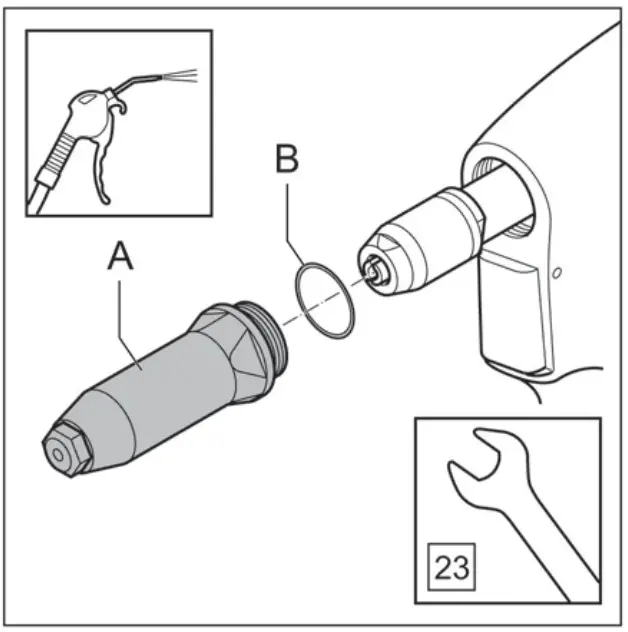 B

A

23