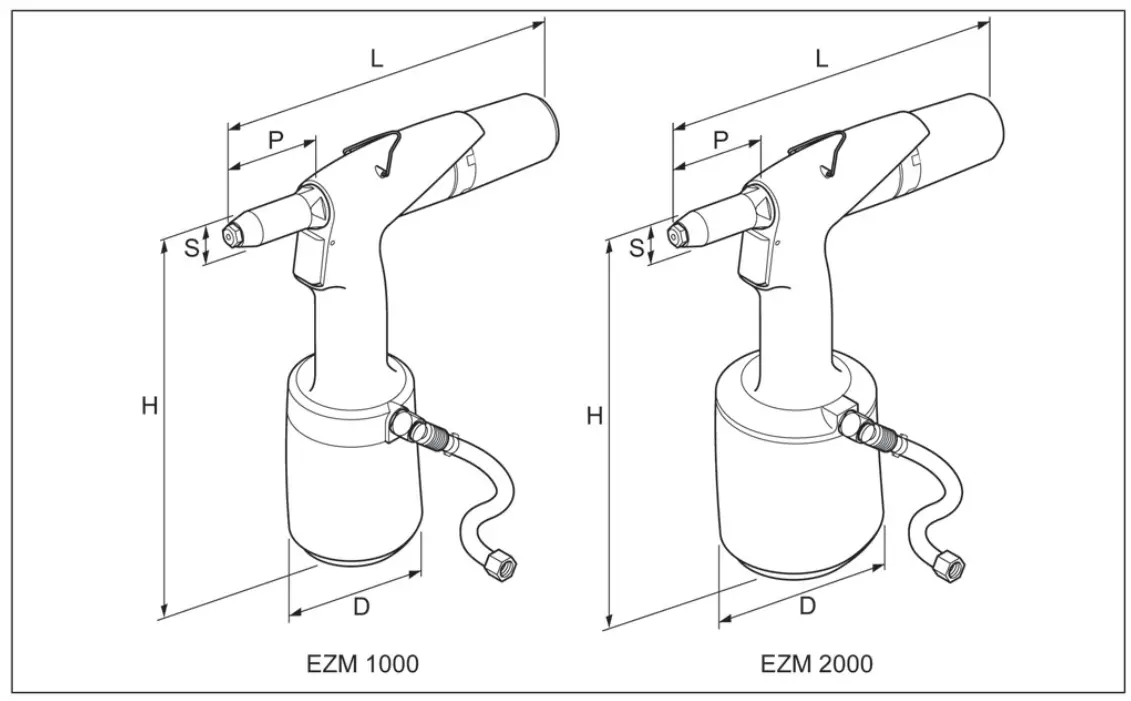 L
P
S
H
D
EZM 1000

L
P
S
H
D
EZM 2000