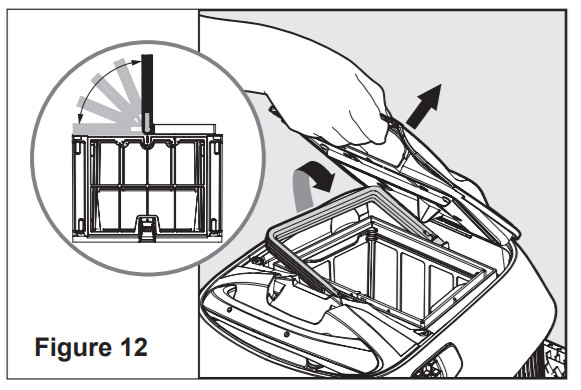 Figure 12