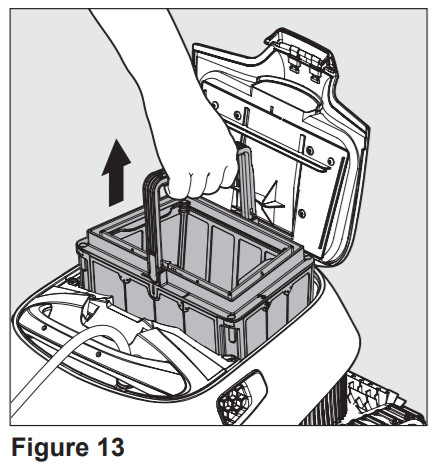 Figure 13