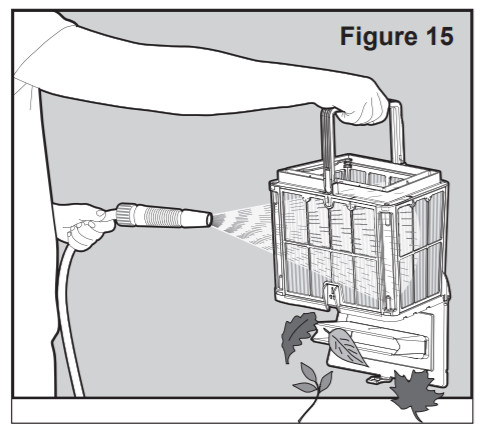 Figure 15