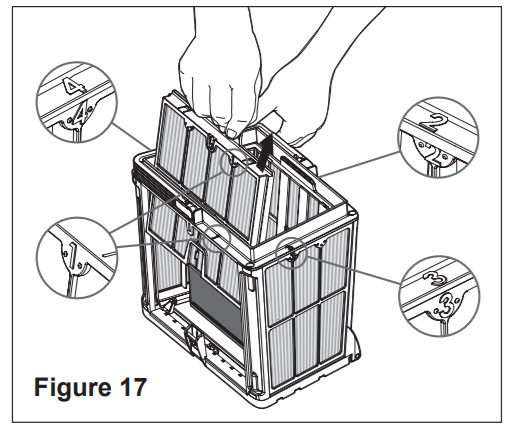 4
4
2
2
1
3
3
Figure 17