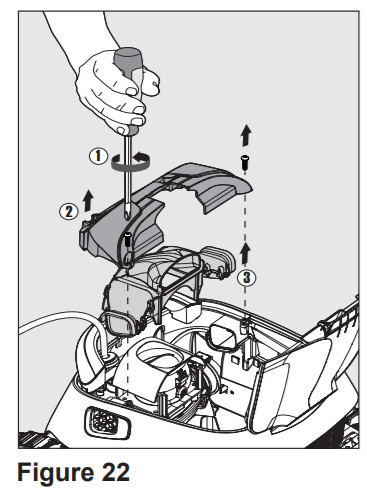 1
2
3

Figure 22